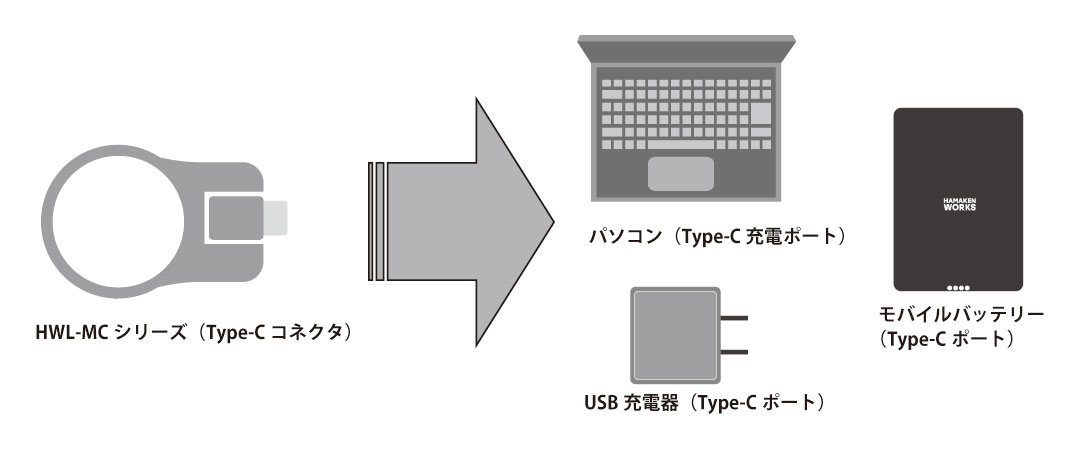 HWL-MC シリーズ（Type-C コネクタ）

パソコン（Type-C 充電ポート）

USB 充電器（Type-C ポート）

HAMAKEN WORKS

モバイルバッテリー（Type-C ポート）